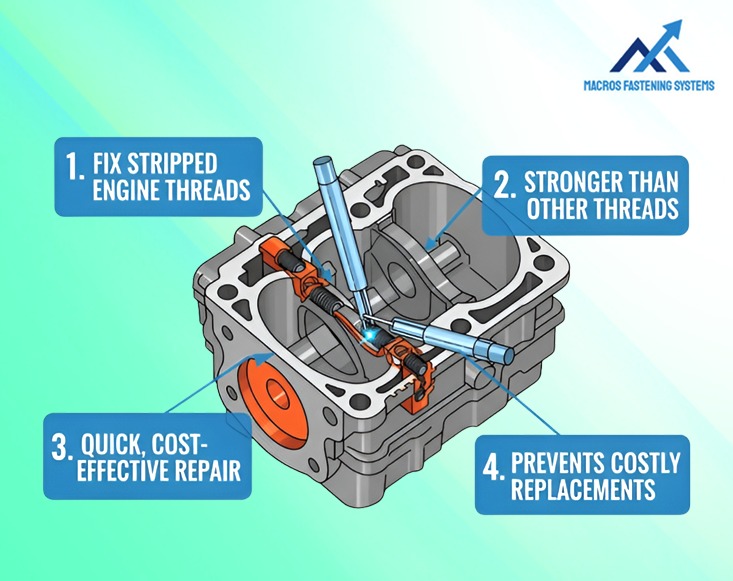 MACROS FASTENING SYSTEMS

1. FIX STRIPPED ENGINE THREADS

2. STRONGER THAN OTHER THREADS

3. QUICK, COST-EFFECTIVE REPAIR

4. PREVENTS COSTLY REPLACEMENTS