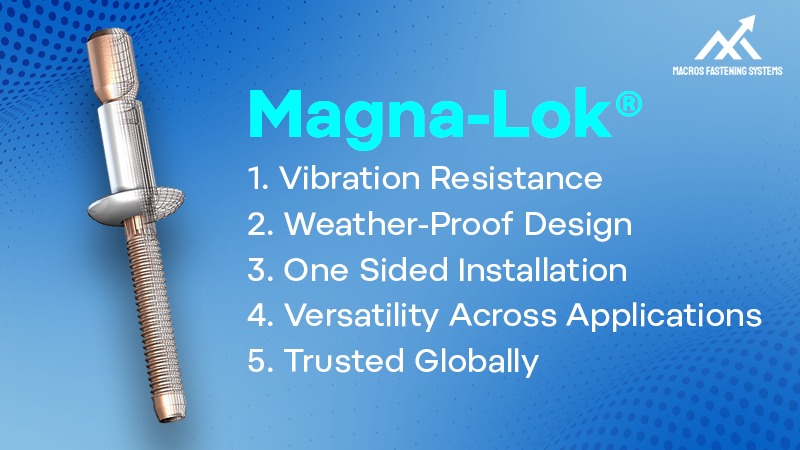 MACROS FASTENING SYSTEMS

Magna-Lok®

1. Vibration Resistance
2. Weather-Proof Design
3. One Sided Installation
4. Versatility Across Applications
5. Trusted Globally